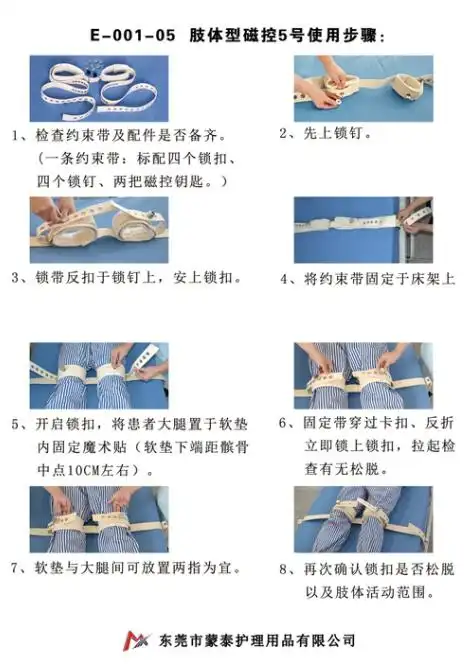 E-001-05 肢体型磁控5号使用步骤：

1、检查约束带及配件是否备齐。（一条约束带：标配四个锁扣、四个锁钉、两把磁控钥匙。）

2、先上锁钉。

3、锁带反扣于锁钉上，安上锁扣。

4、将约束带固定于床架上

5、开启锁扣，将患者大腿置于软垫内固定魔术贴（软垫下端距髌骨中点10CM左右）。

6、固定带穿过卡扣、反折立即锁上锁扣，拉起检查有无松脱。

7、软垫与大腿间可放置两指为宜。

8、再次确认锁扣是否松脱以及肢体活动范围。

东莞市蒙泰护理用品有限公司