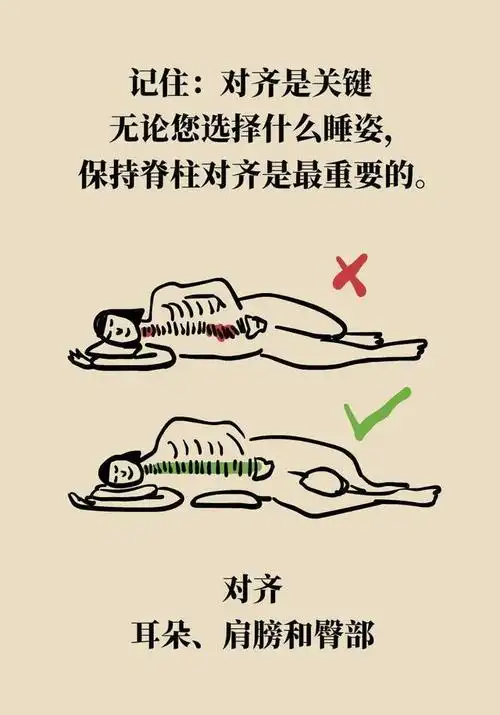 记住：对齐是关键
无论您选择什么睡姿，
保持脊柱对齐是最重要的。

对齐
耳朵、肩膀和臀部