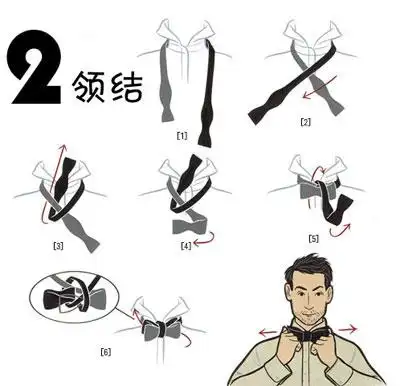 2 领结

[1]

[2]

[3]

[4]

[5]

[6]