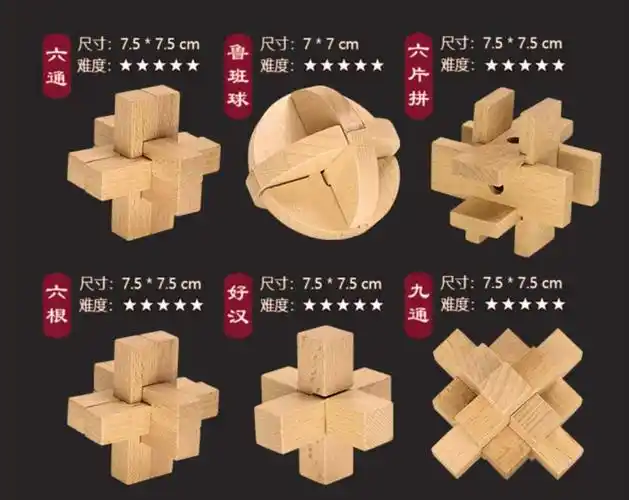 六通
尺寸: 7.5 * 7.5 cm
难度: ★★★★★

鲁班球
尺寸: 7 * 7 cm
难度: ★★★★★

六片拼
尺寸: 7.5 * 7.5 cm
难度: ★★★★★

六根
尺寸: 7.5 * 7.5 cm
难度: ★★★★★

好汉
尺寸: 7.5 * 7.5 cm
难度: ★★★★★

九通
尺寸: 7.5 * 7.5 cm
难度: ★★★★★