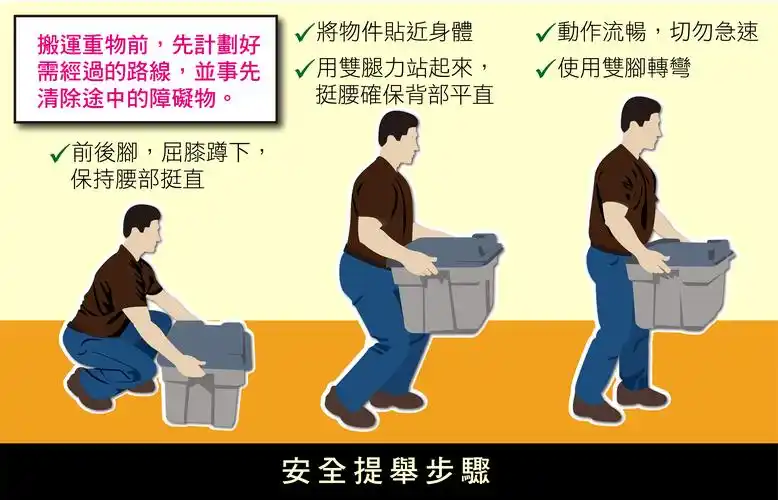 搬運重物前，先計劃好需經過的路線，並事先清除途中的障礙物。

✓前後腳，屈膝蹲下，保持腰部挺直

✓將物件貼近身體

✓用雙腿力站起來，挺腰確保背部平直

✓動作流暢，切勿急速

✓使用雙腳轉彎

安全提舉步驟