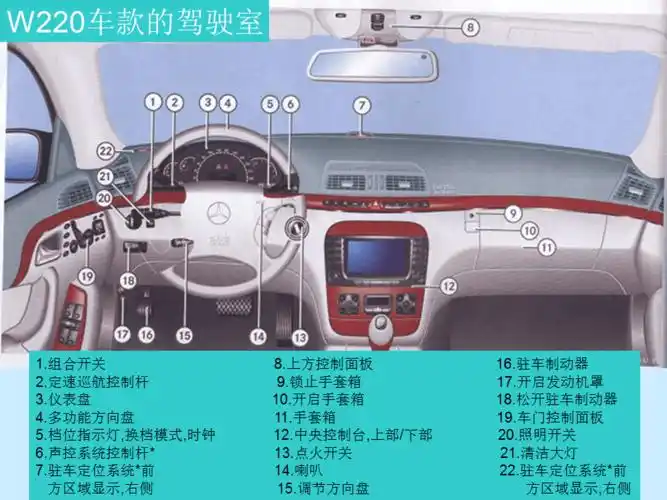 W220车款的驾驶室

8

1 2 3 4 5 6 7

22

21

20

9

10

11

19

18

12

17 16 15 14 13

1.组合开关
2.定速巡航控制杆
3.仪表盘
4.多功能方向盘
5.档位指示灯,换档模式,时钟
6.声控系统控制杆*
7.驻车定位系统*前方区域显示,右侧

8.上方控制面板
9.锁止手套箱
10.开启手套箱
11.手套箱
12.中央控制台,上部/下部
13.点火开关
14.喇叭
15.调节方向盘

16.驻车制动器
17.开启发动机罩
18.松开驻车制动器
19.车门控制面板
20.照明开关
21.清洁大灯
22.驻车定位系统*前方区域显示,右侧