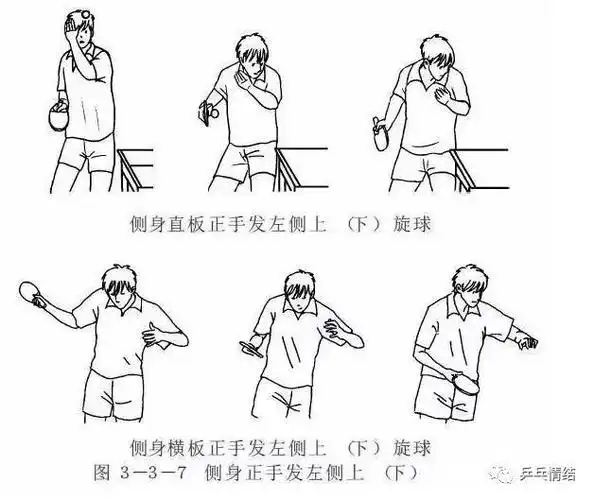 侧身直板正手发左侧上（下）旋球

侧身横板正手发左侧上（下）旋球

图 3—3—7 侧身正手发左侧上（下）

乒乓情结