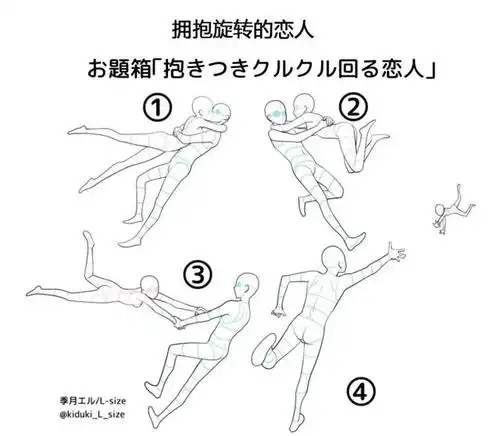 拥抱旋转的恋人

お題箱「抱きつきクルクル回る恋人」

①

②

③

④

季月エル/L-size
@kiduki_L_size