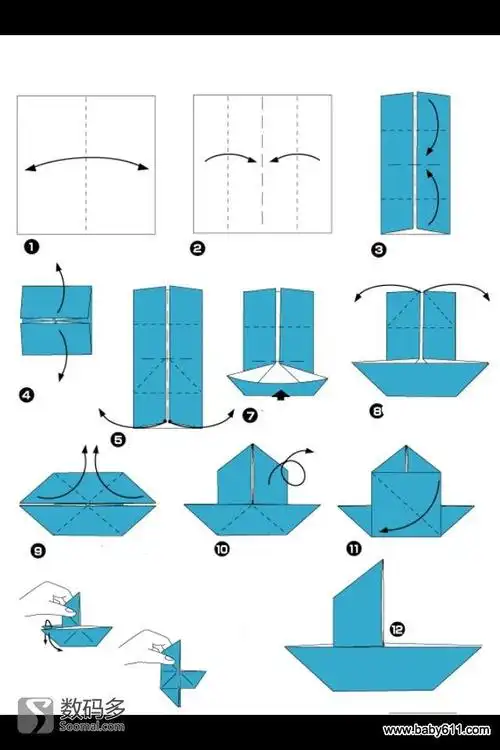 1
2
3
4
5
7
8
9
10
11
12
数码多
Soomal.com
www.baby611.com