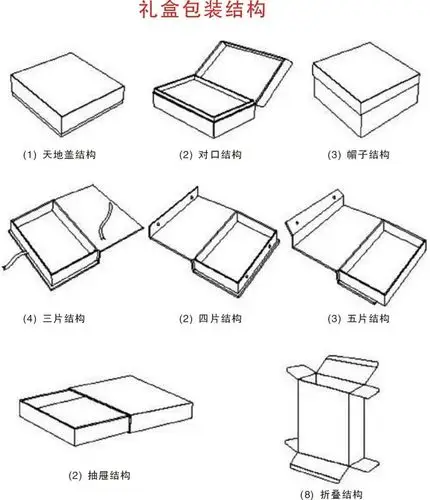 礼盒包装结构

(1) 天地盖结构

(2) 对口结构

(3) 帽子结构

(4) 三片结构

(2) 四片结构

(3) 五片结构

(2) 抽屉结构

(8) 折叠结构