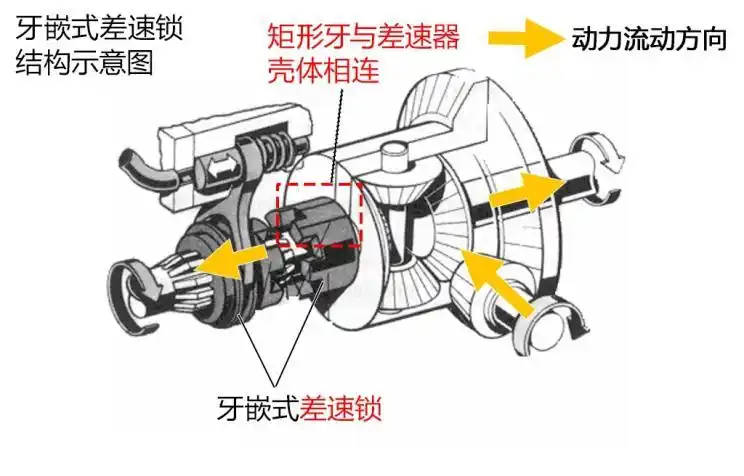 牙嵌式差速锁
结构示意图

矩形牙与差速器
壳体相连

动力流动方向

牙嵌式差速锁