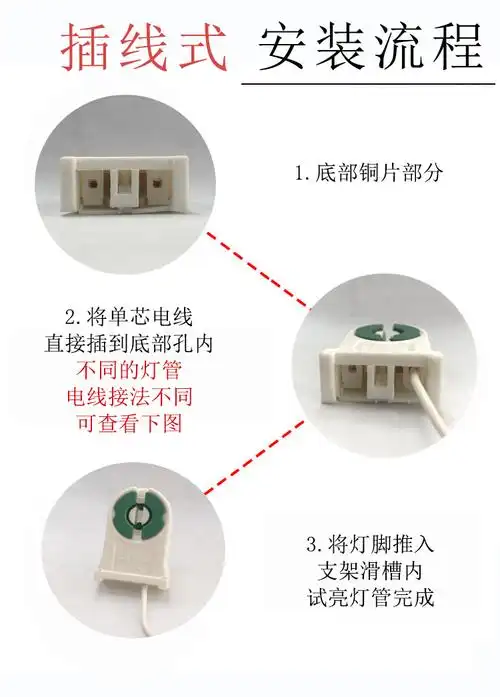 插线式 安装流程

1. 底部铜片部分

2. 将单芯电线
直接插到底部孔内
不同的灯管
电线接法不同
可查看下图

3. 将灯脚推入
支架滑槽内
试亮灯管完成