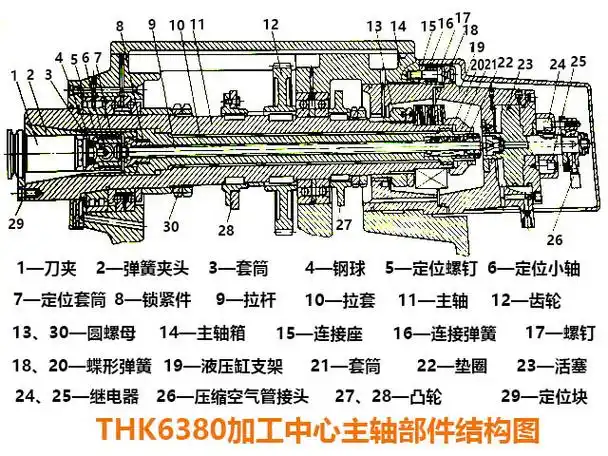 8 9 10 11 12 13 14 15 16 17 18 19 20 21 22 23 24 25
1 2 3 4 5 6 7
29 30 28 27 26

1—刀夹　2—弹簧夹头　3—套筒　4—钢球　5—定位螺钉　6—定位小轴
7—定位套筒　8—锁紧件　9—拉杆　10—拉套　11—主轴　12—齿轮
13、30—圆螺母　14—主轴箱　15—连接座　16—连接弹簧　17—螺钉
18、20—蝶形弹簧　19—液压缸支架　21—套筒　22—垫圈　23—活塞
24、25—继电器　26—压缩空气管接头　27、28—凸轮　29—定位块

THK6380加工中心主轴部件结构图