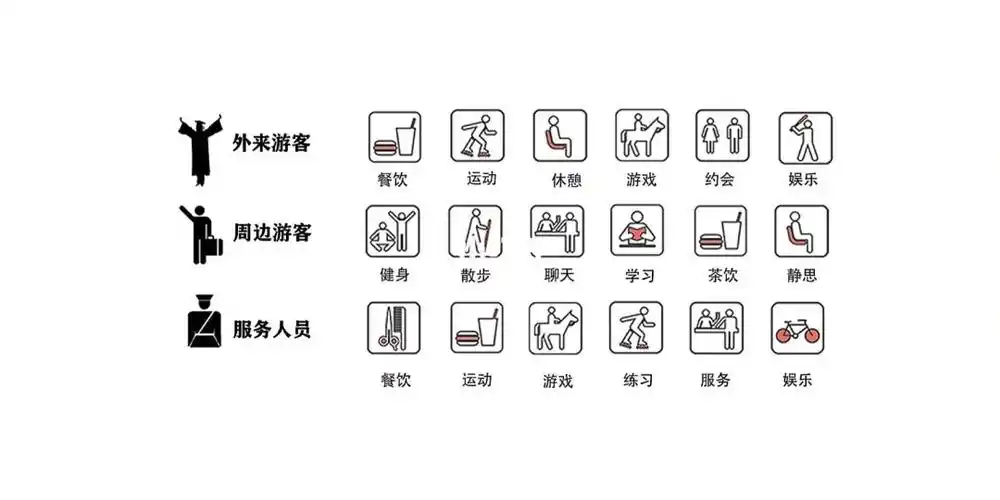 外来游客
餐饮 运动 休憩 游戏 约会 娱乐

周边游客
健身 散步 聊天 学习 茶饮 静思

服务人员
餐饮 运动 游戏 练习 服务 娱乐