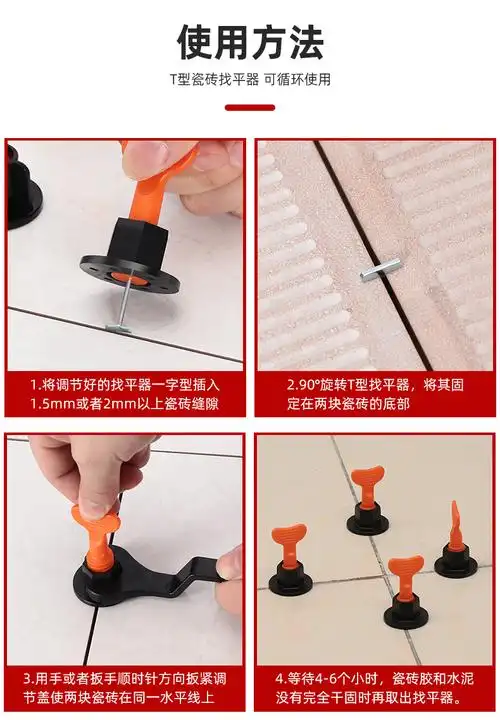 使用方法

T型瓷砖找平器 可循环使用

1.将调节好的找平器一字型插入1.5mm或者2mm以上瓷砖缝隙

2.90°旋转T型找平器，将其固定在两块瓷砖的底部

3.用手或者扳手顺时针方向扳紧调节盖使两块瓷砖在同一水平线上

4.等待4-6个小时，瓷砖胶和水泥没有完全干固时再取出找平器。