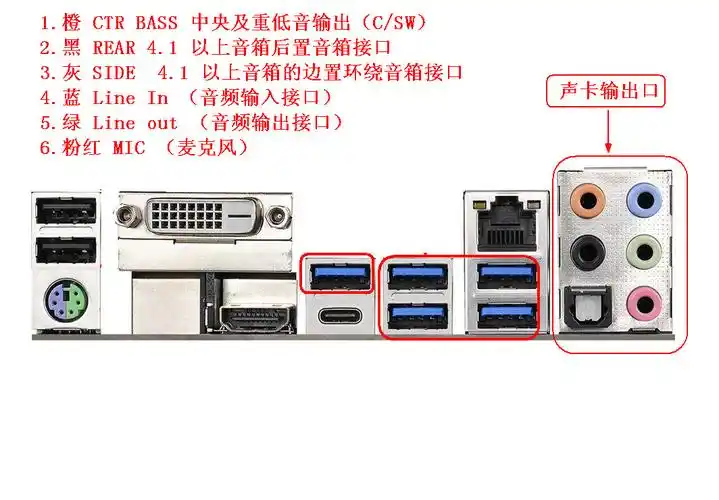 1.橙 CTR BASS 中央及重低音输出（C/SW）
2.黑 REAR 4.1 以上音箱后置音箱接口
3.灰 SIDE 4.1 以上音箱的边置环绕音箱接口
4.蓝 Line In （音频输入接口）
5.绿 Line out （音频输出接口）
6.粉红 MIC （麦克风）

声卡输出口