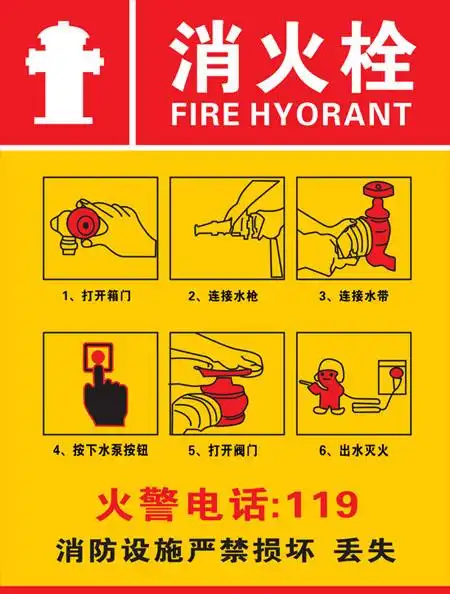 消火栓
FIRE HYORANT

1、打开箱门
2、连接水枪
3、连接水带
4、按下水泵按钮
5、打开阀门
6、出水灭火

火警电话:119
消防设施严禁损坏 丢失