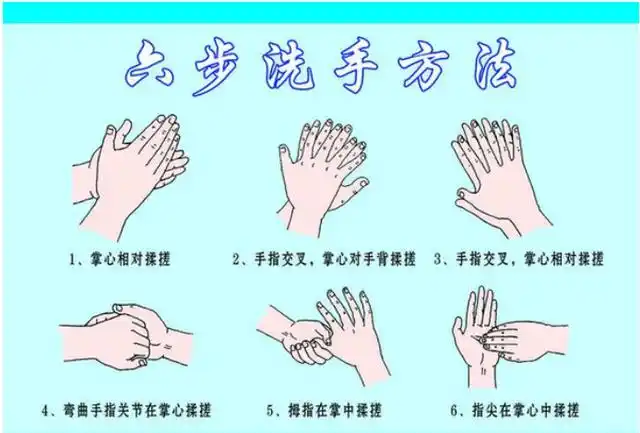 六步洗手方法

1、掌心相对揉搓

2、手指交叉，掌心对手背揉搓

3、手指交叉，掌心相对揉搓

4、弯曲手指关节在掌心揉搓

5、拇指在掌中揉搓

6、指尖在掌心中揉搓