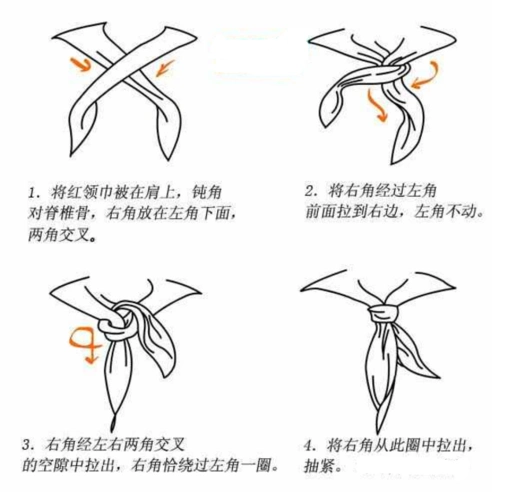 1. 将红领巾被在肩上，钝角对脊椎骨，右角放在左角下面，两角交叉。

2. 将右角经过左角前面拉到右边，左角不动。

3. 右角经左右两角交叉的空隙中拉出，右角恰绕过左角一圈。

4. 将右角从此圈中拉出，抽紧。