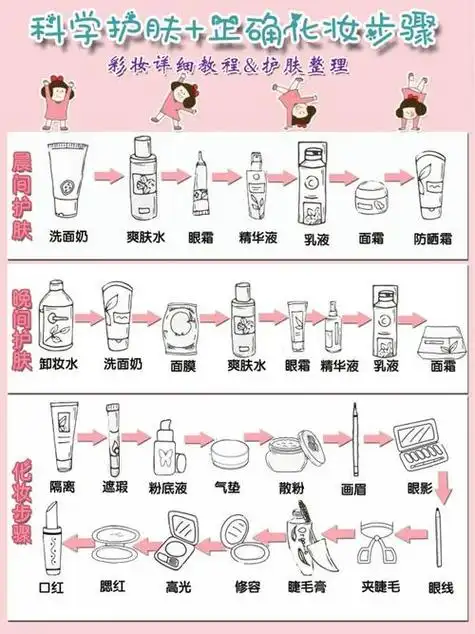 科学护肤+正确化妆步骤

彩妆详细教程&护肤整理

晨间护肤

洗面奶 爽肤水 眼霜 精华液 乳液 面霜 防晒霜

晚间护肤

卸妆水 洗面奶 面膜 爽肤水 眼霜 精华液 乳液 面霜

化妆步骤

隔离 遮瑕 粉底液 气垫 散粉 画眉 眼影

眼线 夹睫毛 睫毛膏 修容 高光 腮红 口红