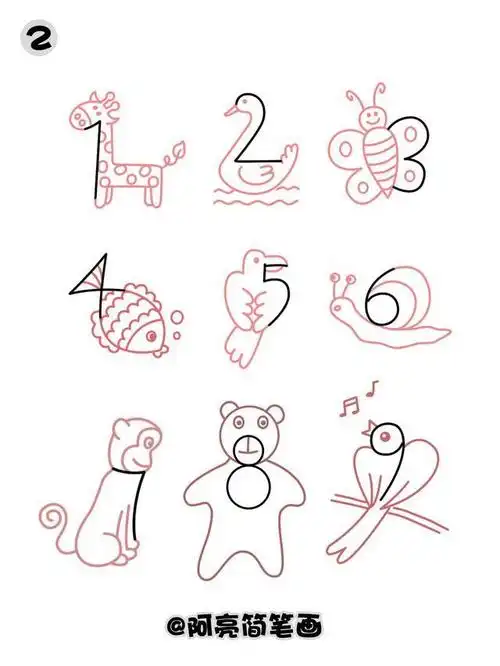 2

1 2 3

4 5 6

7 8 9

@阿亮简笔画