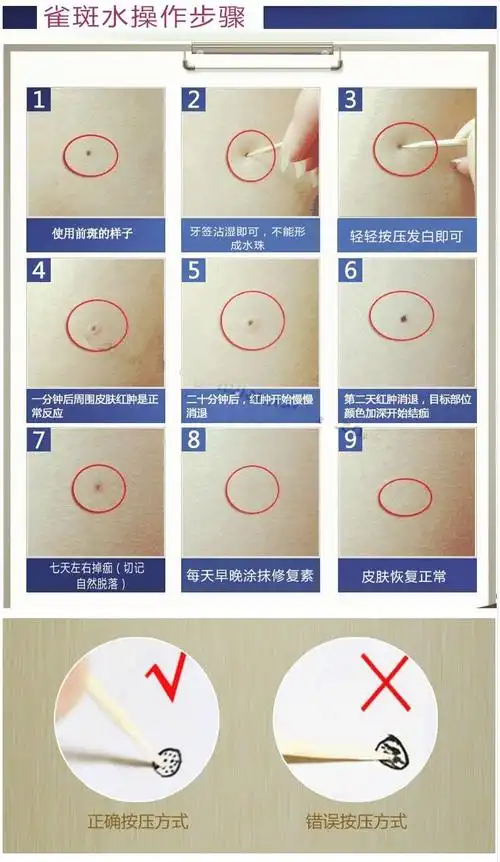 雀斑水操作步骤

1
使用前斑的样子

2
牙签沾湿即可，不能形成水珠

3
轻轻按压发白即可

4
一分钟后周围皮肤红肿是正常反应

5
二十分钟后，红肿开始慢慢消退

6
第二天红肿消退，目标部位颜色加深开始结痂

7
七天左右掉痂（切记自然脱落）

8
每天早晚涂抹修复素

9
皮肤恢复正常

正确按压方式

错误按压方式