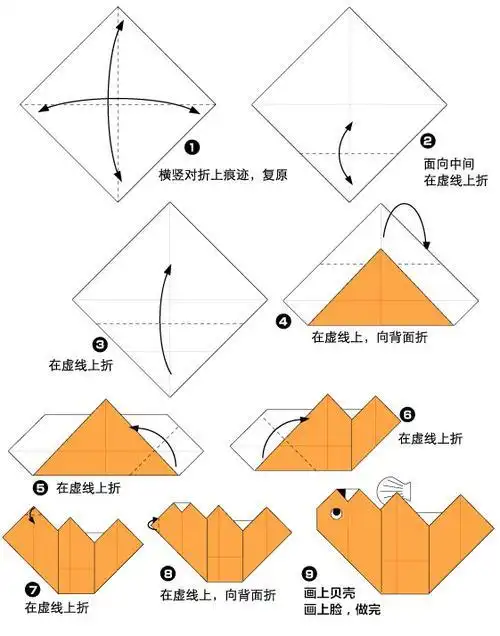 ❶ 横竖对折上痕迹，复原

❷ 面向中间
在虚线上折

❸ 在虚线上折

❹ 在虚线上，向背面折

❺ 在虚线上折

❻ 在虚线上折

❼ 在虚线上折

❽ 在虚线上，向背面折

❾ 画上贝壳
画上脸，做完