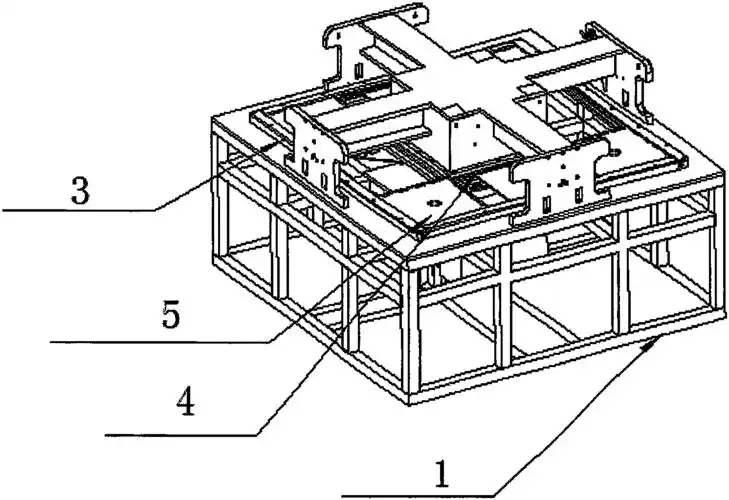 3

5

4

1