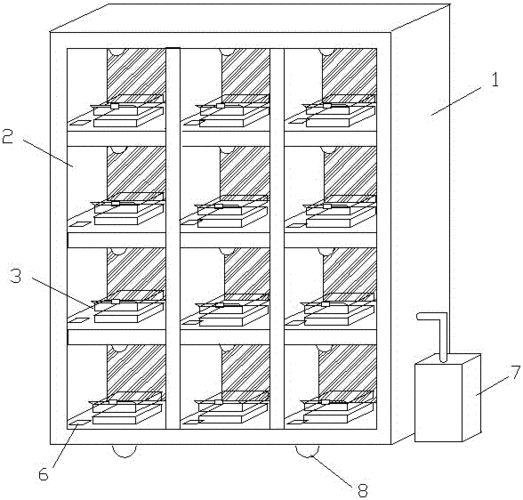 1
2
3
7
6
8