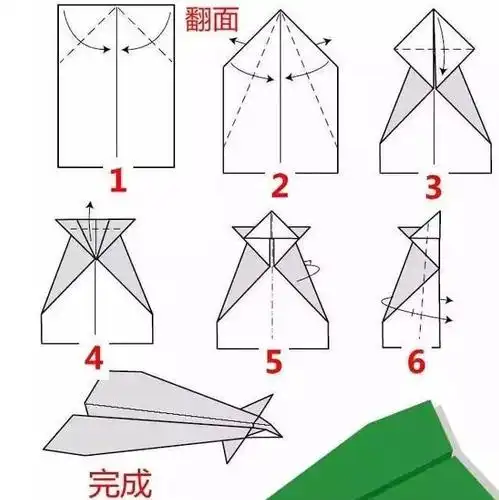 翻面

1

2

3

4

5

6

完成