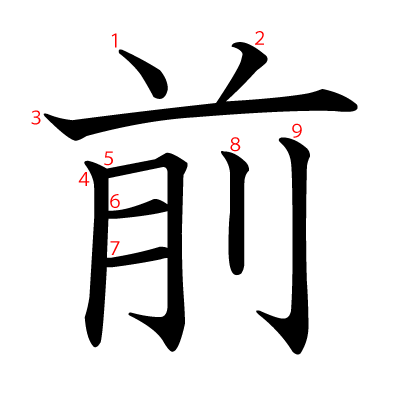 前
1
2
3
4
5
6
7
8
9