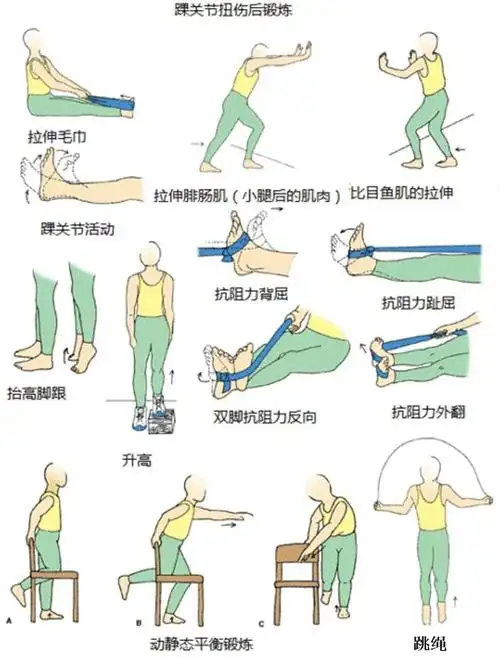 踝关节扭伤后锻炼

拉伸毛巾

拉伸腓肠肌（小腿后的肌肉）

比目鱼肌的拉伸

踝关节活动

抗阻力背屈

抗阻力趾屈

抬高脚跟

双脚抗阻力反向

抗阻力外翻

升高

A

B

C

动静态平衡锻炼

跳绳