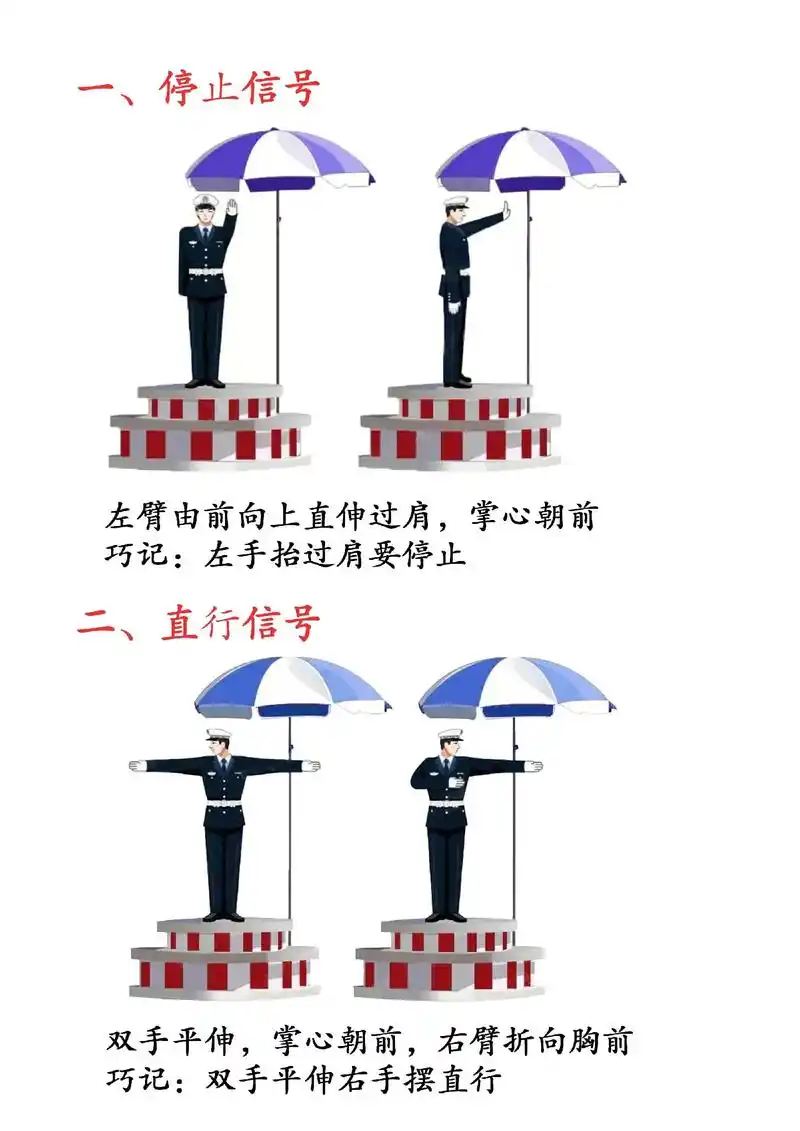 一、停止信号

左臂由前向上直伸过肩，掌心朝前
巧记：左手抬过肩要停止

二、直行信号

双手平伸，掌心朝前，右臂折向胸前
巧记：双手平伸右手摆直行