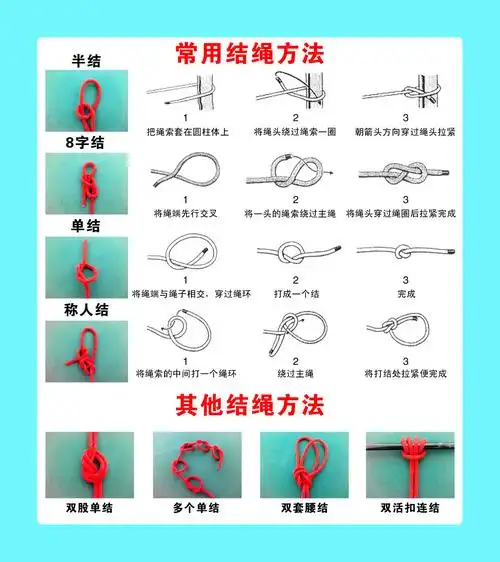 常用结绳方法

半结

1
把绳索套在圆柱体上

2
将绳头绕过绳索一圈

3
朝箭头方向穿过绳头拉紧

8字结

1
将绳端先行交叉

2
将一头的绳索绕过主绳

3
将绳头穿过绳圈后拉紧完成

单结

1
将绳端与绳子相交，穿过绳环

2
打成一个结

3
完成

称人结

1
将绳索的中间打一个绳环

2
绕过主绳

3
将打结处拉紧便完成

其他结绳方法

双股单结

多个单结

双套腰结

双活扣连结