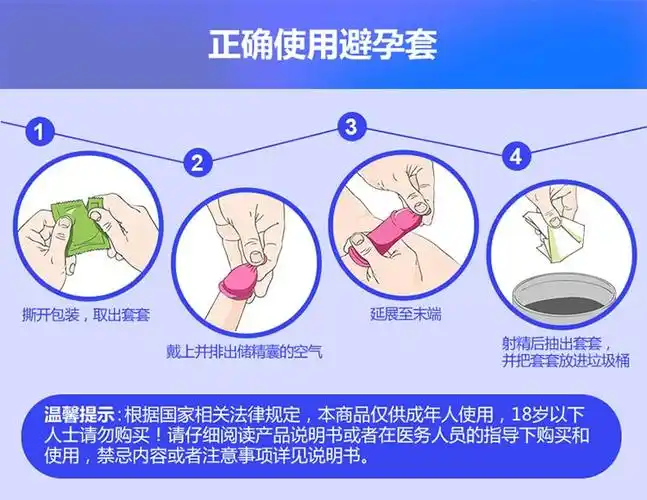 正确使用避孕套

1

撕开包装，取出套套

2

戴上并排出储精囊的空气

3

延展至末端

4

射精后抽出套套，并把套套放进垃圾桶

温馨提示：根据国家相关法律规定，本商品仅供成年人使用，18岁以下人士请勿购买！请仔细阅读产品说明书或者在医务人员的指导下购买和使用，禁忌内容或者注意事项详见说明书。