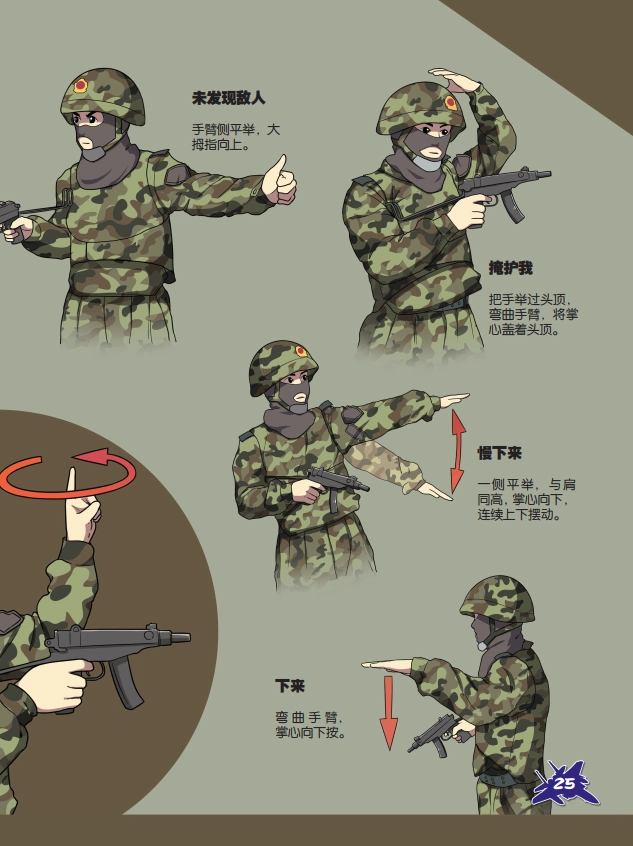 未发现敌人

手臂侧平举，大拇指向上。

掩护我

把手举过头顶，弯曲手臂，将掌心盖着头顶。

慢下来

一侧平举，与肩同高，掌心向下，连续上下摆动。

下来

弯曲手臂，掌心向下按。

25