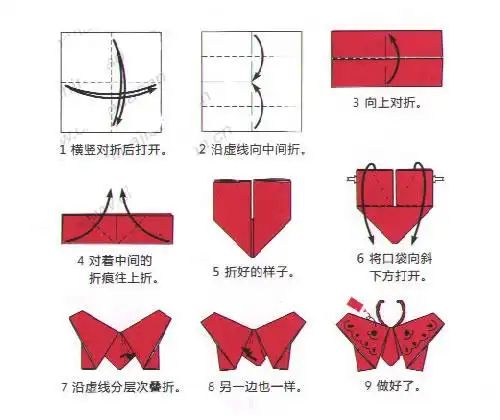 1 横竖对折后打开。

2 沿虚线向中间折。

3 向上对折。

4 对着中间的折痕往上折。

5 折好的样子。

6 将口袋向斜下方打开。

7 沿虚线分层次叠折。

8 另一边也一样。

9 做好了。