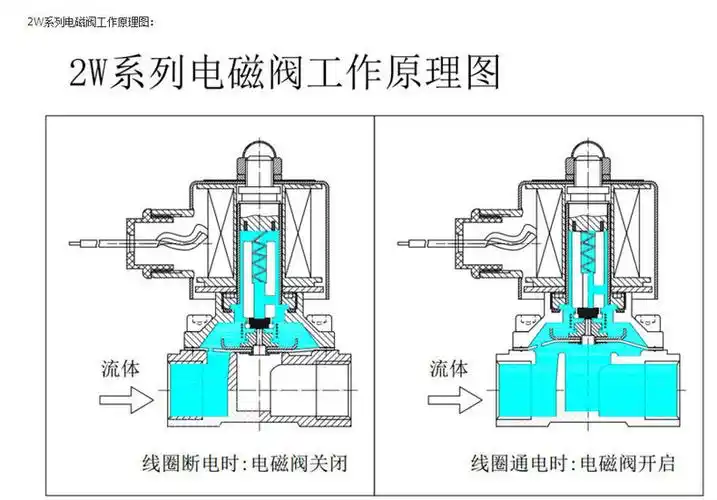 2W系列电磁阀工作原理图:

2W系列电磁阀工作原理图

流体

线圈断电时:电磁阀关闭

流体

线圈通电时:电磁阀开启