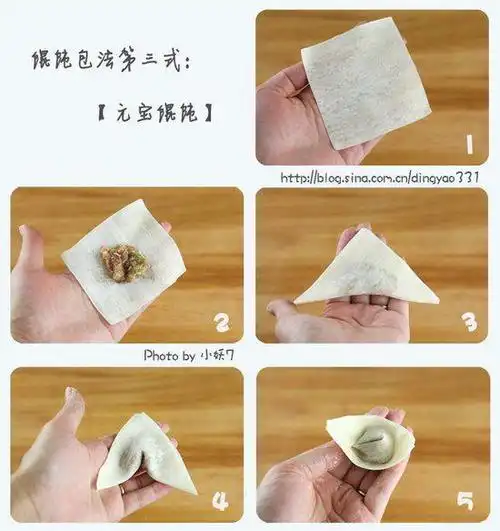 馄饨包法第三式:

【元宝馄饨】

1

http://blog.sina.com.cn/dingyao331

2

3

Photo by 小妖7

4

5