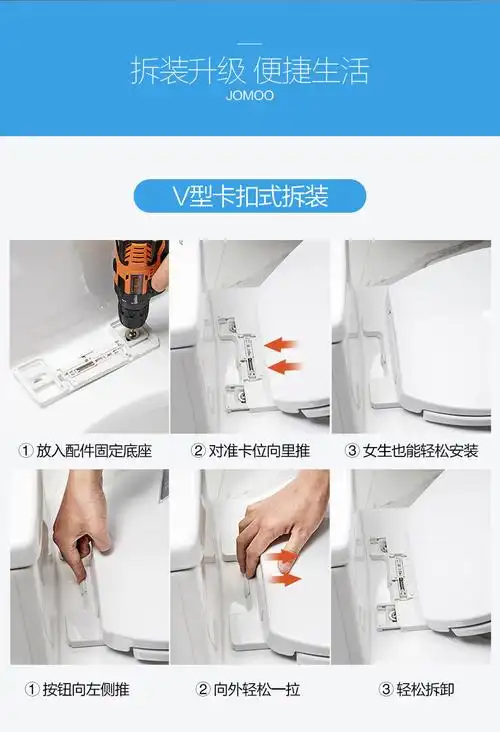 拆装升级 便捷生活
JOMOO

V型卡扣式拆装

① 放入配件固定底座

② 对准卡位向里推

③ 女生也能轻松安装

① 按钮向左侧推

② 向外轻松一拉

③ 轻松拆卸