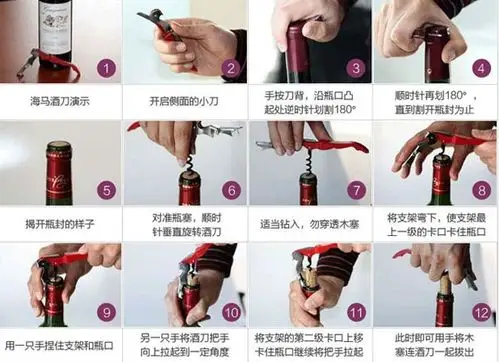 1
海马酒刀演示

2
开启侧面的小刀

3
手按刀背，沿瓶口凸起处逆时针划割180°

4
顺时针再划180°，直到割开瓶封为止

5
揭开瓶封的样子

6
对准瓶塞，顺时针垂直旋转酒刀

7
适当钻入，勿穿透木塞

8
将支架弯下，使支架最上一级的卡口卡住瓶口

9
用一只手捏住支架和瓶口

10
另一只手将酒刀把手向上拉起到一定角度

11
将支架的第二级卡口上移卡住瓶口继续将把手拉起

12
此时即可用手将木塞连酒刀一起拔出