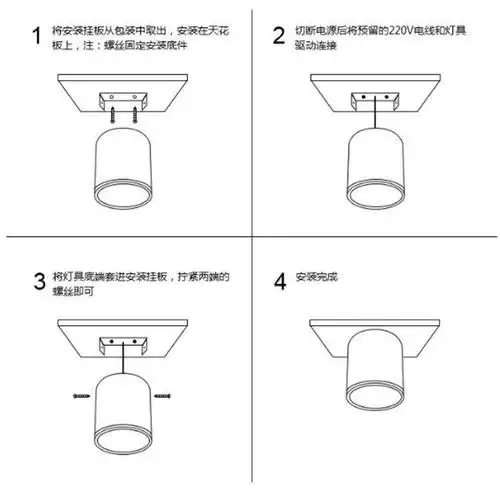 1 将安装挂板从包装中取出，安装在天花板上，注：螺丝固定安装底件

2 切断电源后将预留的220V电线和灯具驱动连接

3 将灯具底端套进安装挂板，拧紧两端的螺丝即可

4 安装完成