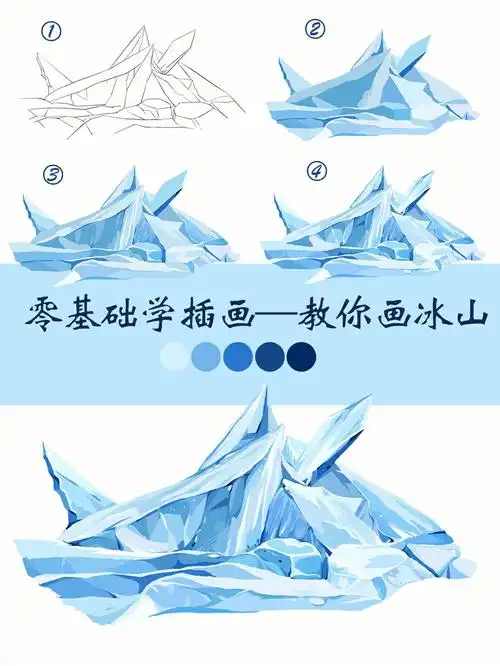 ①

②

③

④

零基础学插画—教你画冰山