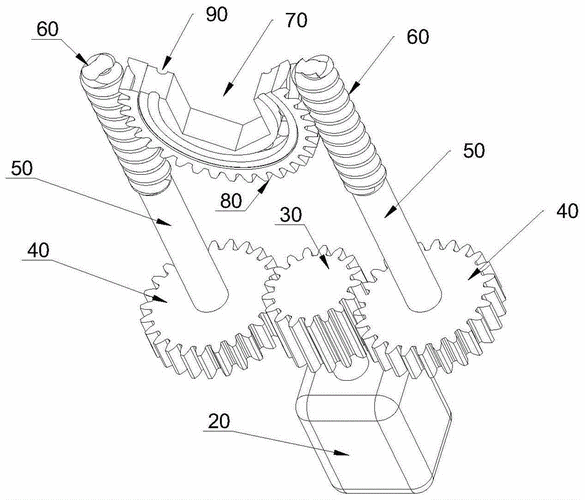 60
90
70
60
50
50
80
30
40
40
20