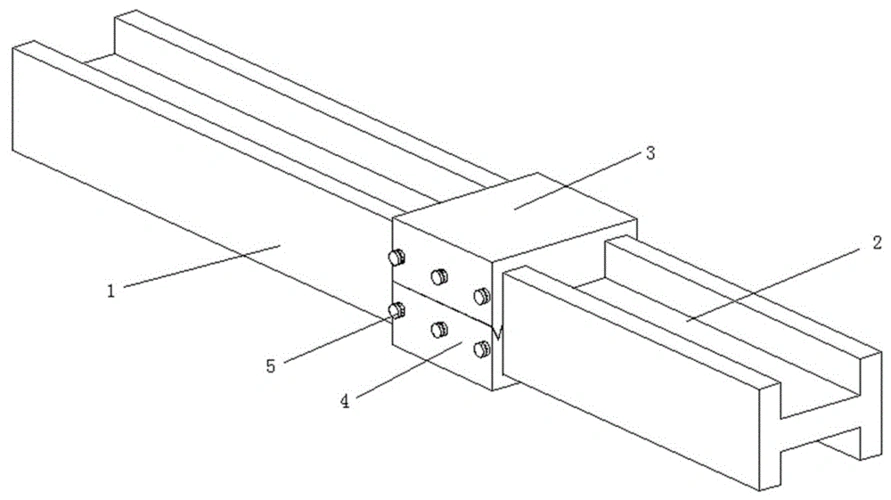 3
2
1
5
4