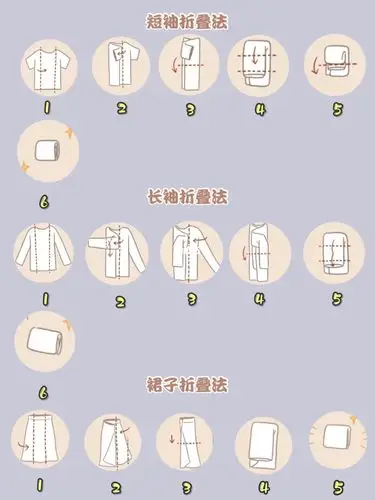 短袖折叠法

1 2 3 4 5

6

长袖折叠法

1 2 3 4 5

6

裙子折叠法

1 2 3 4 5