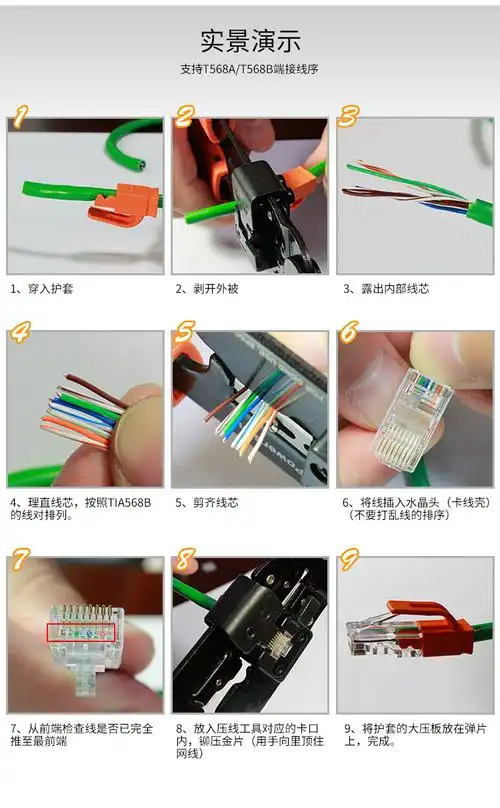 实景演示

支持T568A/T568B端接线序

1

1、穿入护套

2

2、剥开外被

3

3、露出内部线芯

4

4、理直线芯，按照TIA568B的线对排列。

5

5、剪齐线芯

6

6、将线插入水晶头（卡线壳）（不要打乱线的排序）

7

7、从前端检查线是否已完全推至最前端

8

8、放入压线工具对应的卡口内，铆压金片（用手向里顶住网线）

9

9、将护套的大压板放在弹片上，完成。