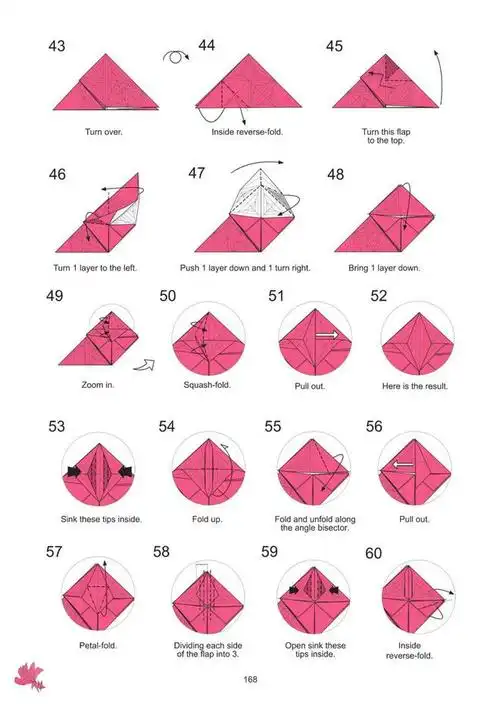 43

Turn over.

44

Inside reverse-fold.

45

Turn this flap to the top.

46

Turn 1 layer to the left.

47

Push 1 layer down and 1 turn right.

48

Bring 1 layer down.

49

Zoom in.

50

Squash-fold.

51

Pull out.

52

Here is the result.

53

Sink these tips inside.

54

Fold up.

55

Fold and unfold along the angle bisector.

56

Pull out.

57

Petal-fold.

58

Dividing each side of the flap into 3.

59

Open sink these tips inside.

60

Inside reverse-fold.

168