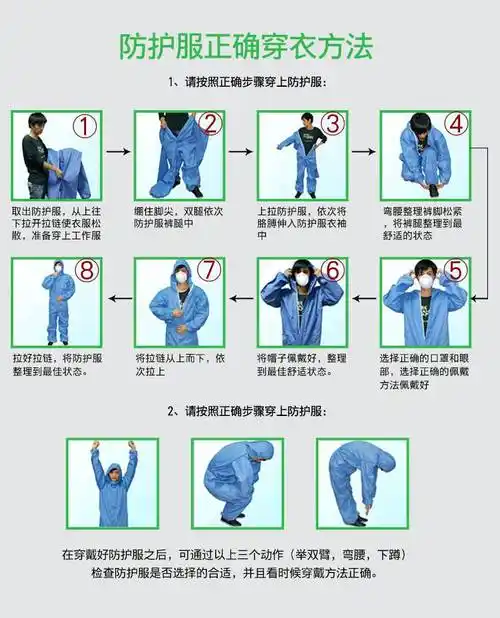 防护服正确穿衣方法

1、请按照正确步骤穿上防护服：

①

取出防护服，从上往下拉开拉链使衣服松散，准备穿上工作服

②

绷住脚尖，双腿依次防护服裤腿中

③

上拉防护服，依次将胳膊伸入防护服衣袖中

④

弯腰整理裤脚松紧，将裤腿整理到最舒适的状态

⑤

选择正确的口罩和眼部，选择正确的佩戴方法佩戴好

⑥

将帽子佩戴好，整理到最佳舒适状态。

⑦

将拉链从上而下，依次拉上

⑧

拉好拉链，将防护服整理到最佳状态。

2、请按照正确步骤穿上防护服：

在穿戴好防护服之后，可通过以上三个动作（举双臂，弯腰，下蹲）检查防护服是否选择的合适，并且看时候穿戴方法正确。