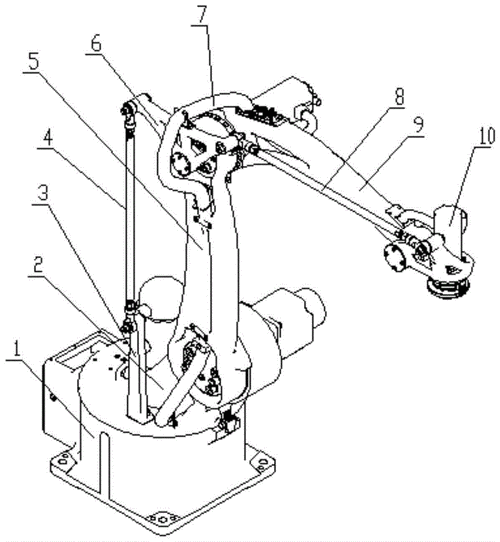 7
6
5
4
3
2
1
8
9
10