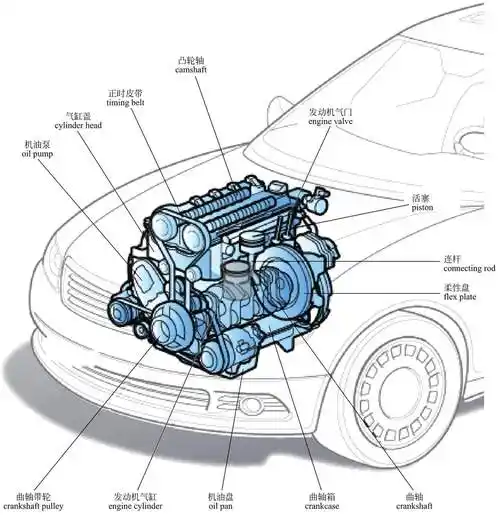 凸轮轴
camshaft

正时皮带
timing belt

气缸盖
cylinder head

机油泵
oil pump

发动机气门
engine valve

活塞
piston

连杆
connecting rod

柔性盘
flex plate

曲轴带轮
crankshaft pulley

发动机气缸
engine cylinder

机油盘
oil pan

曲轴箱
crankcase

曲轴
crankshaft