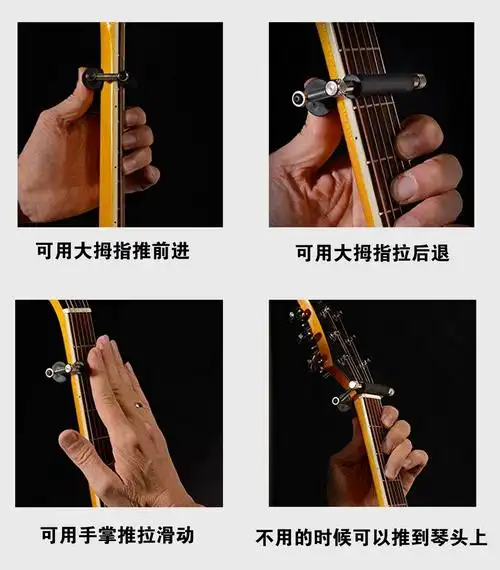 可用大拇指推前进

可用大拇指拉后退

可用手掌推拉滑动

不用的时候可以推到琴头上