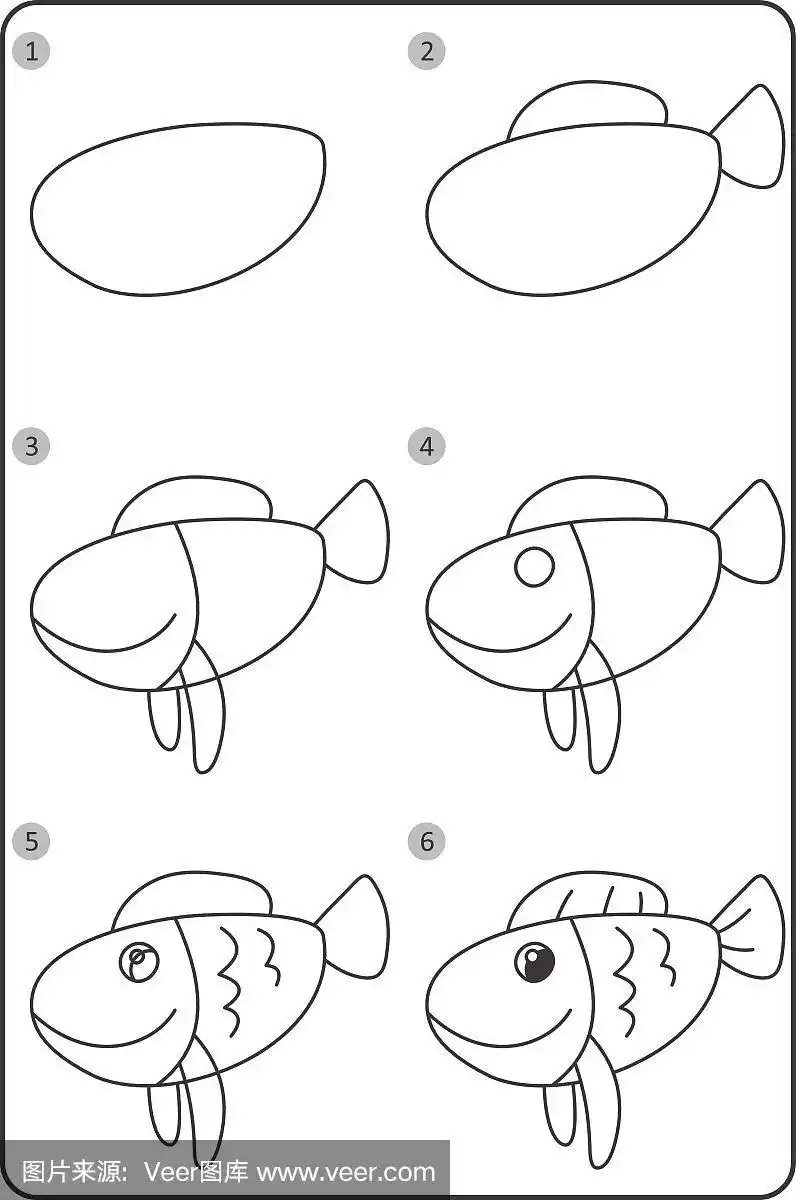 1

2

3

4

5

6

图片来源: Veer图库 www.veer.com