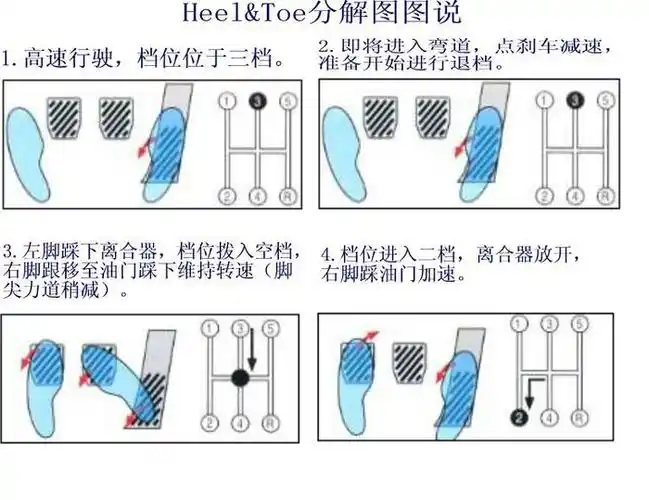 Heel&Toe分解图图说

1. 高速行驶，档位位于三档。

1 3 5
2 4 R

2. 即将进入弯道，点刹车减速，准备开始进行退档。

1 3 5
2 4 R

3. 左脚踩下离合器，档位拨入空档，右脚跟移至油门踩下维持转速（脚尖力道稍减）。

1 3 5
2 4 R

4. 档位进入二档，离合器放开，右脚踩油门加速。

1 3 5
2 4 R